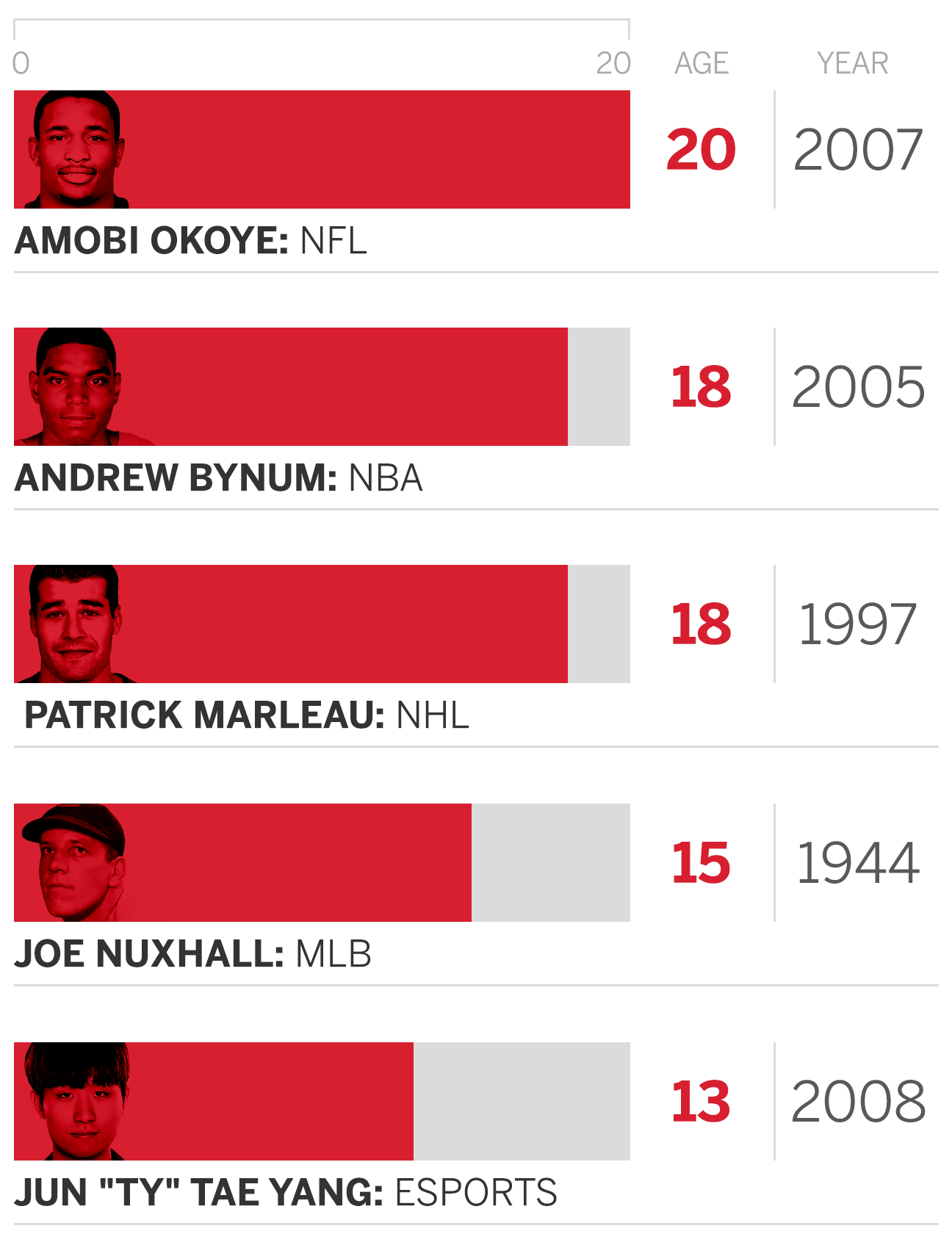 0 20 AGE YEAR

20 2007

AMOBI OKOYE: NFL

18 2005

ANDREW BYNUM: NBA

18 1997

PATRICK MARLEAU: NHL

15 1944

JOE NUXHALL: MLB

13 2008

JUN "TY" TAE YANG: ESPORTS